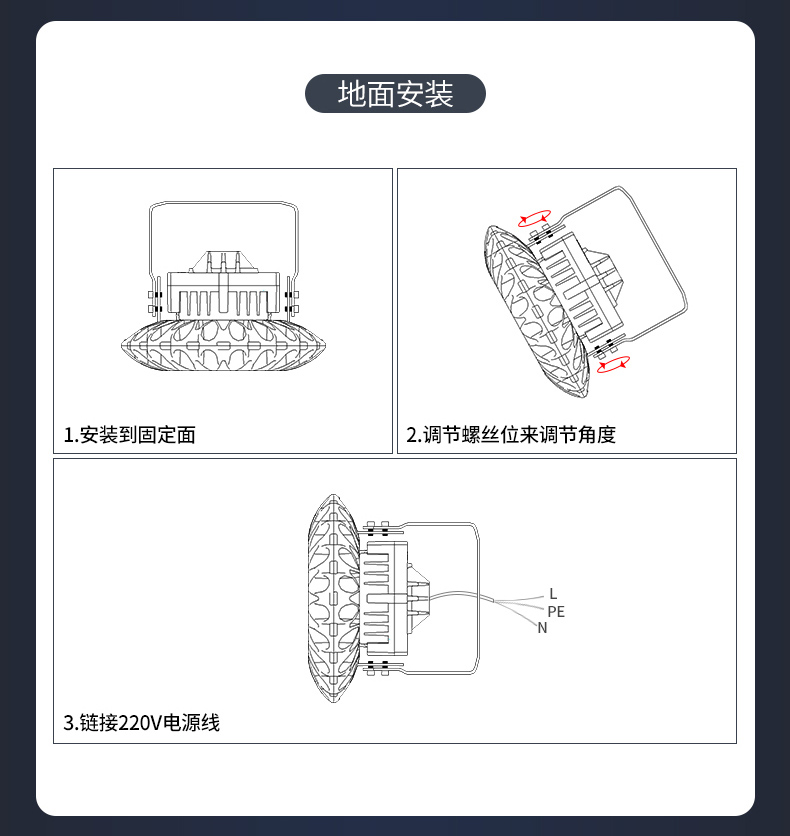 地面安装

1.安装到固定面

2.调节螺丝位来调节角度

L
PE
N

3.链接220V电源线